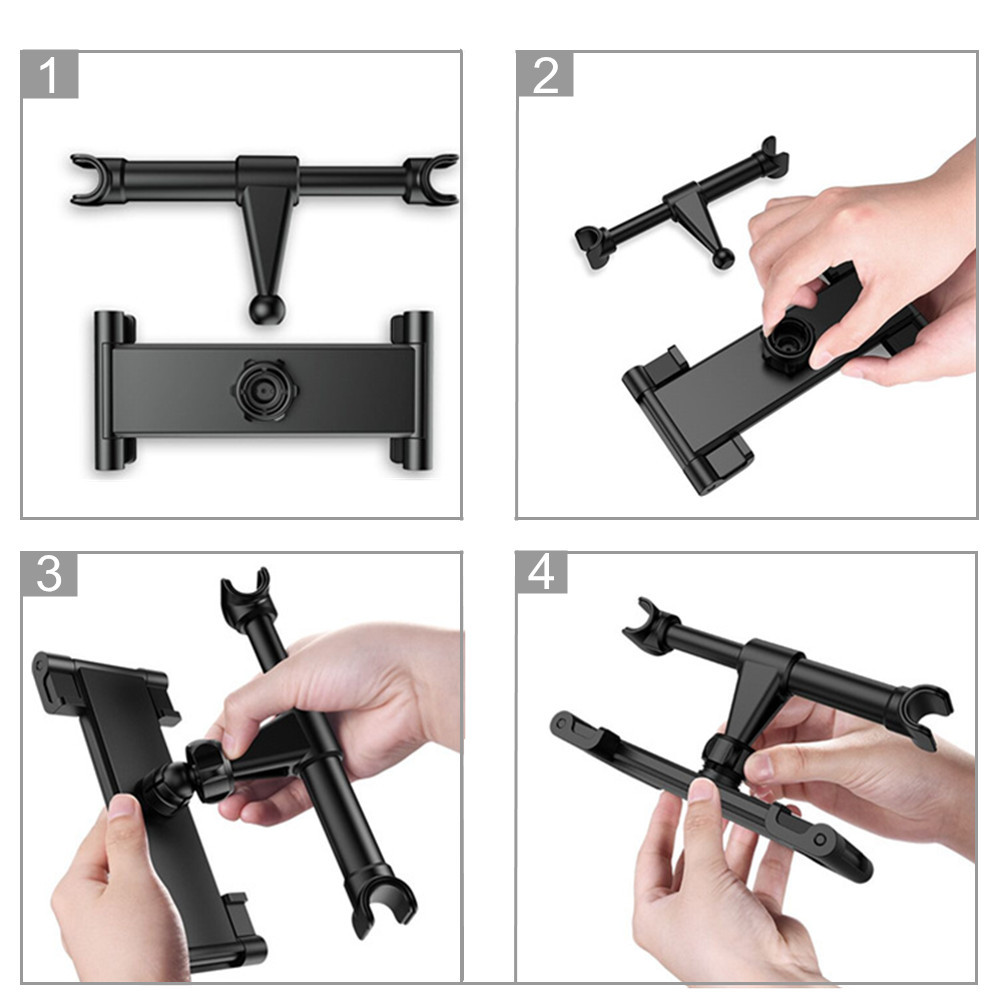 1

2

3

4